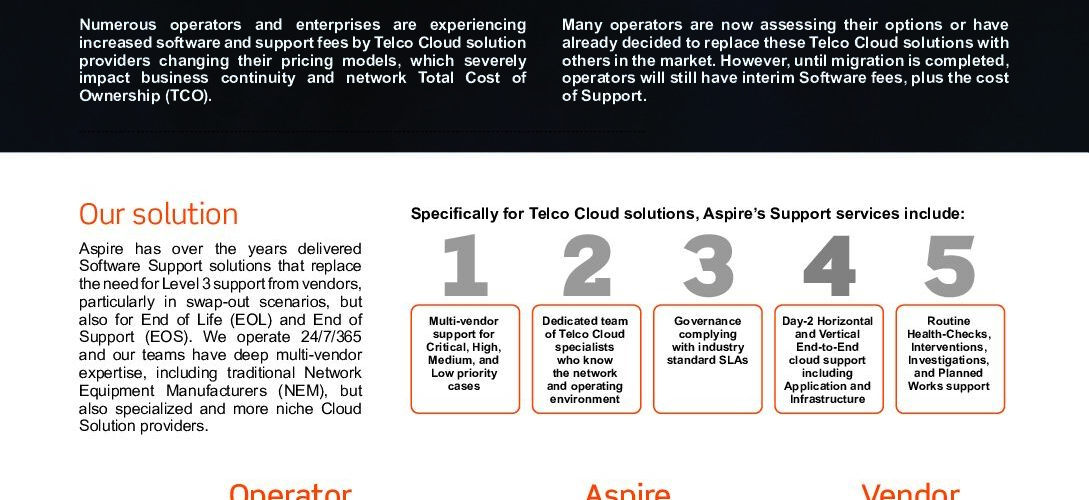 Numerous operators and enterprises are experiencing increased software and support fees by Telco Cloud solution providers changing their pricing models, which severely impact business continuity and network Total Cost of Ownership (TCO).

Many operators are now assessing their options or have already decided to replace these Telco Cloud solutions with others in the market. However, until migration is completed, operators will still have interim Software fees, plus the cost of Support.

Our solution

Aspire has over the years delivered Software Support solutions that replace the need for Level 3 support from vendors, particularly in swap-out scenarios, but also for End of Life (EOL) and End of Support (EOS). We operate 24/7/365 and our teams have deep multi-vendor expertise, including traditional Network Equipment Manufacturers (NEM), but also specialized and more niche Cloud Solution providers.

Specifically for Telco Cloud solutions, Aspire's Support services include:

1
Multi-vendor support for Critical, High, Medium, and Low priority cases

2
Dedicated team of Telco Cloud specialists who know the network and operating environment

3
Governance complying with industry standard SLAs

4
Day-2 Horizontal and Vertical End-to-End cloud support including Application and Infrastructure

5
Routine Health-Checks, Interventions, Investigations, and Planned Works support

Operator

Aspire

Vendor